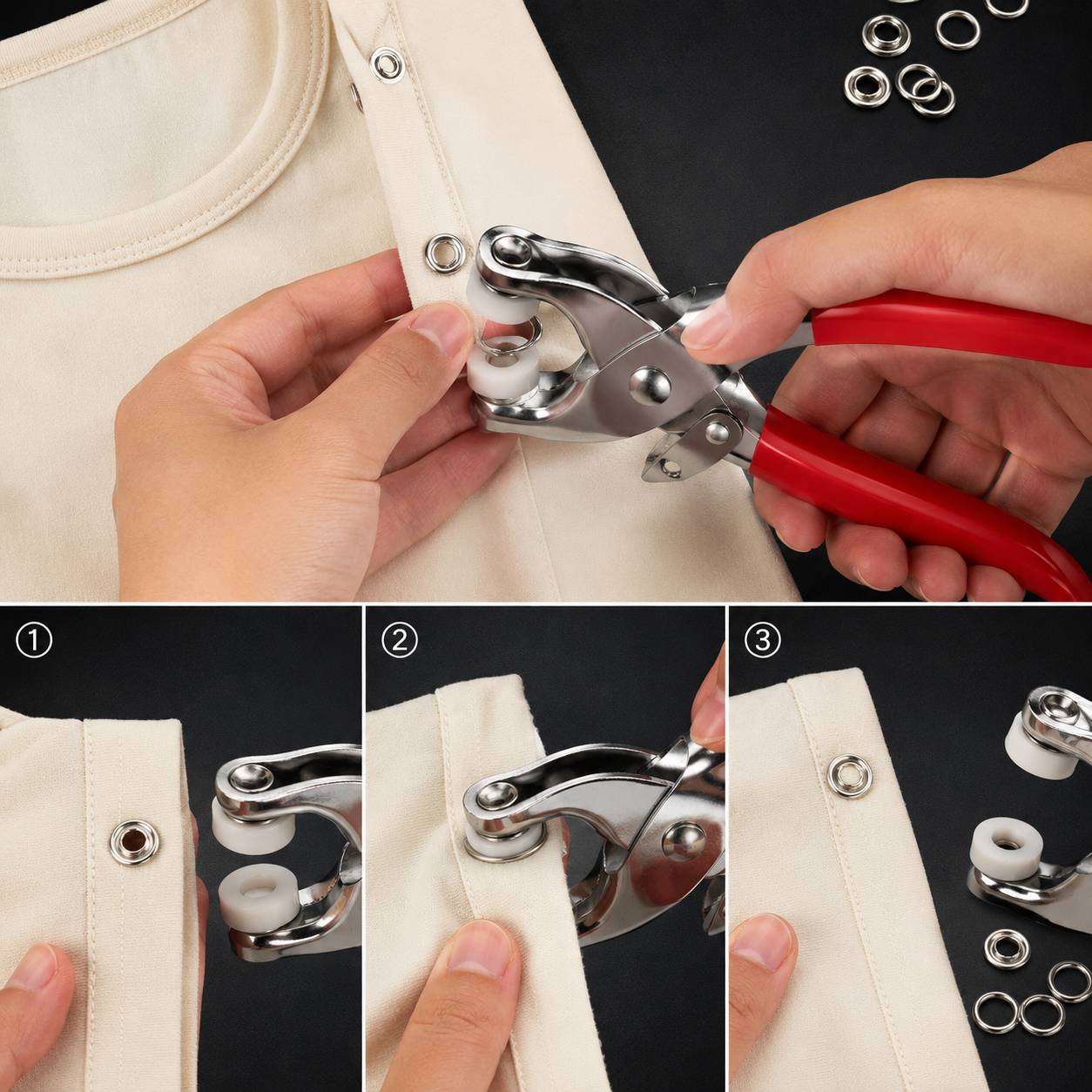 ①

②

③